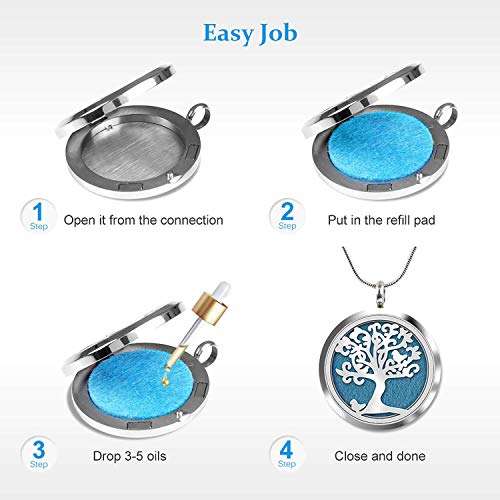 Easy Job

1 Step Open it from the connection

2 Step Put in the refill pad

3 Step Drop 3-5 oils

4 Step Close and done